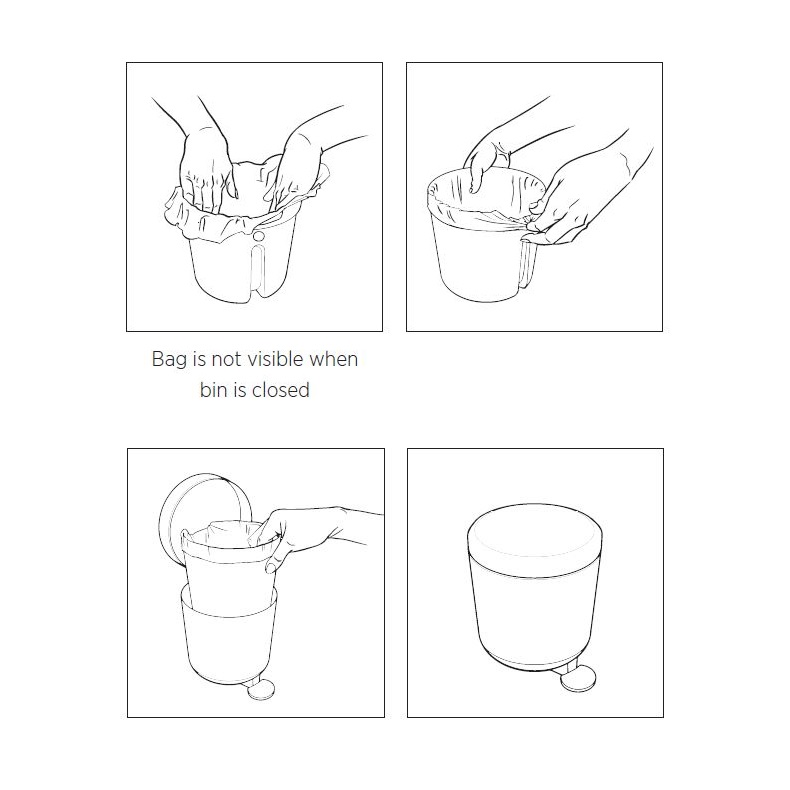 Bag is not visible when bin is closed